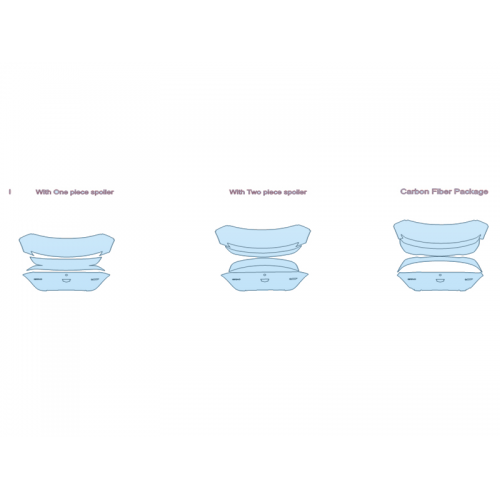 I With One piece spoiler

With Two piece spoiler

Carbon Fiber Package